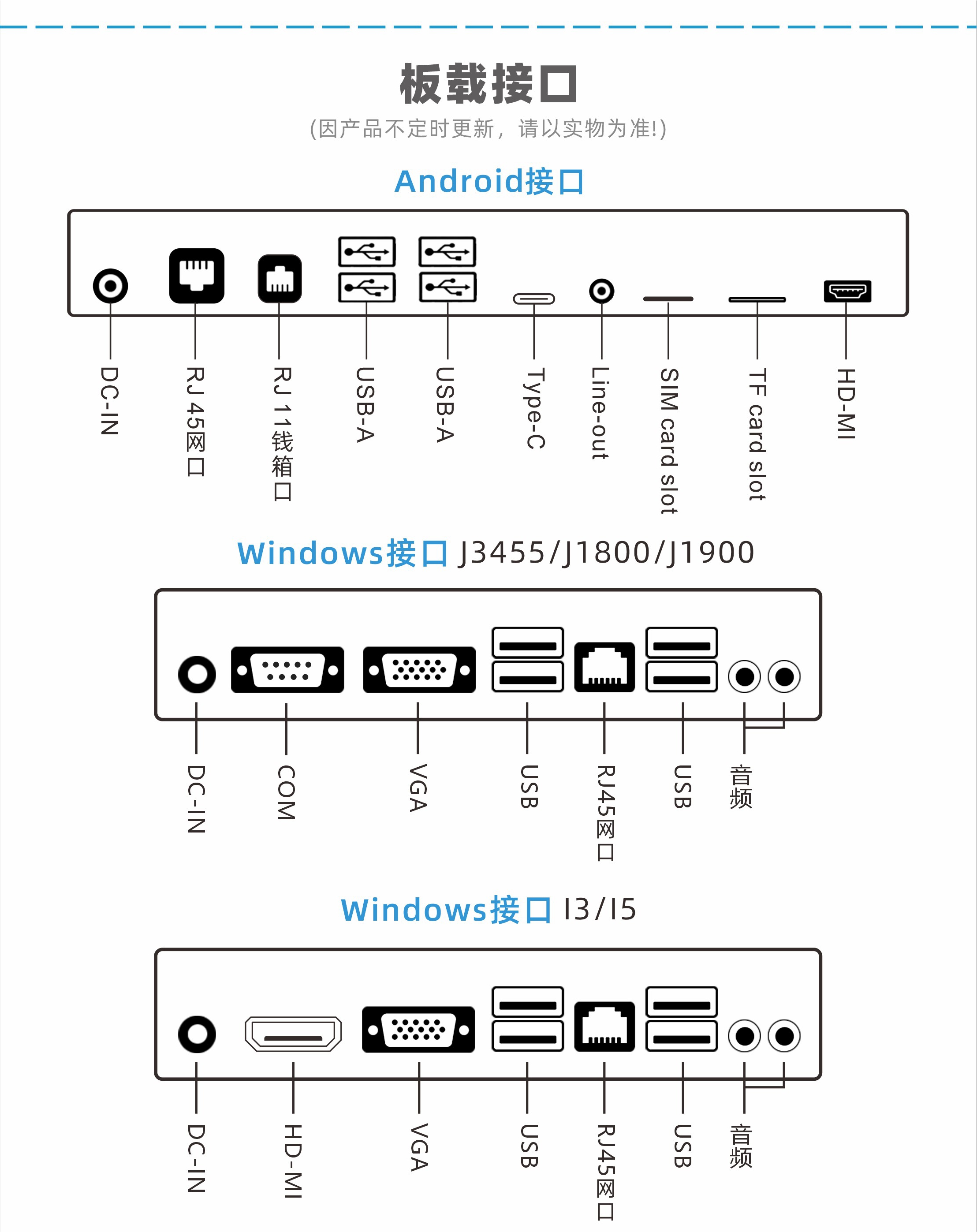 板载接口
(因产品不定时更新，请以实物为准!)

Android接口

DC-IN
RJ 45网口
RJ 11钱箱口
USB-A
USB-A
Type-C
Line-out
SIM card slot
TF card slot
HD-MI

Windows接口 J3455/J1800/J1900

DC-IN
COM
VGA
USB
RJ45网口
USB
音频

Windows接口 I3/I5

DC-IN
HD-MI
VGA
USB
RJ45网口
USB
音频