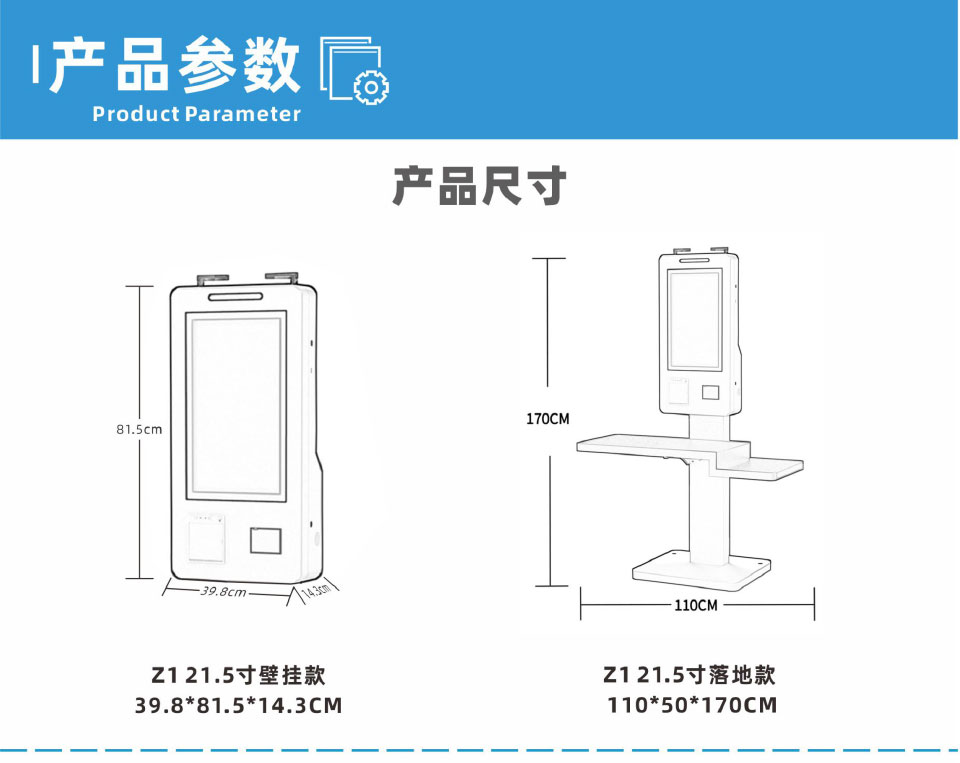 产品参数

Product Parameter

产品尺寸

81.5cm

39.8cm

14.3cm

170CM

110CM

Z1 21.5寸壁挂款
39.8*81.5*14.3CM

Z1 21.5寸落地款
110*50*170CM